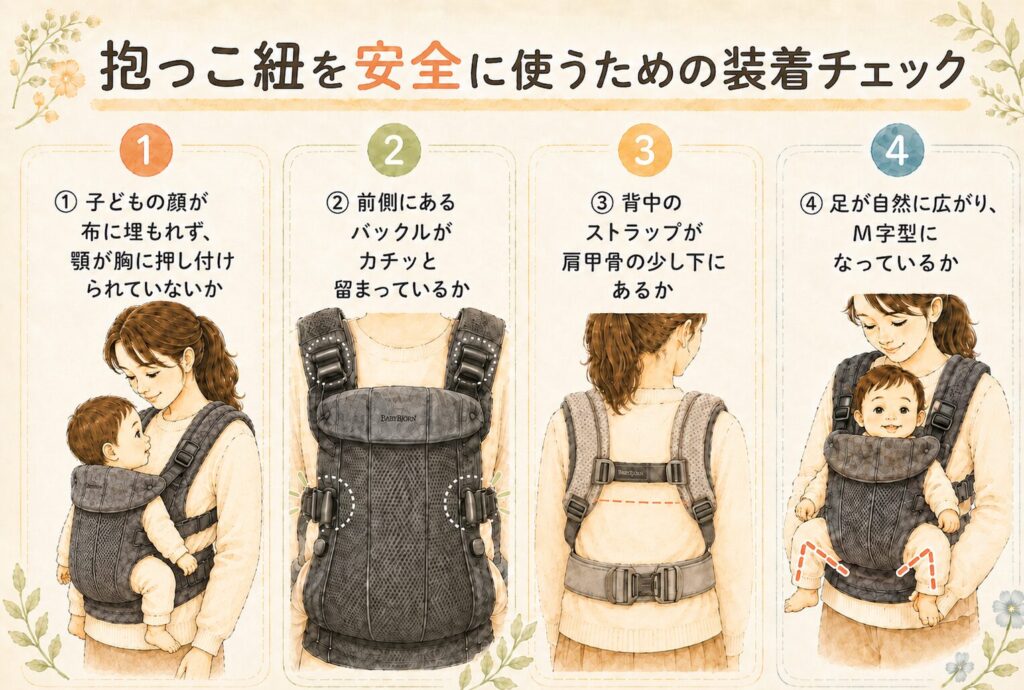 抱っこ紐を安全に使うための装着チェック

1
① 子どもの顔が布に埋もれず、顎が胸に押し付けられていないか

2
② 前側にあるバックルがカチッと留まっているか

BABYBJÖRN

3
③ 背中のストラップが肩甲骨の少し下にあるか

BABYBJÖRN

4
④ 足が自然に広がり、M字型になっているか